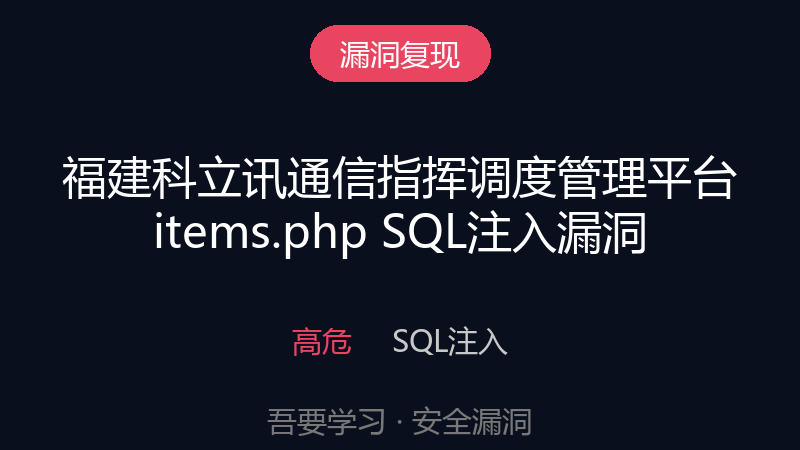 漏洞复现

福建科立讯通信指挥调度管理平台 items.php SQL注入漏洞

高危 SQL注入

吾要学习 · 安全漏洞